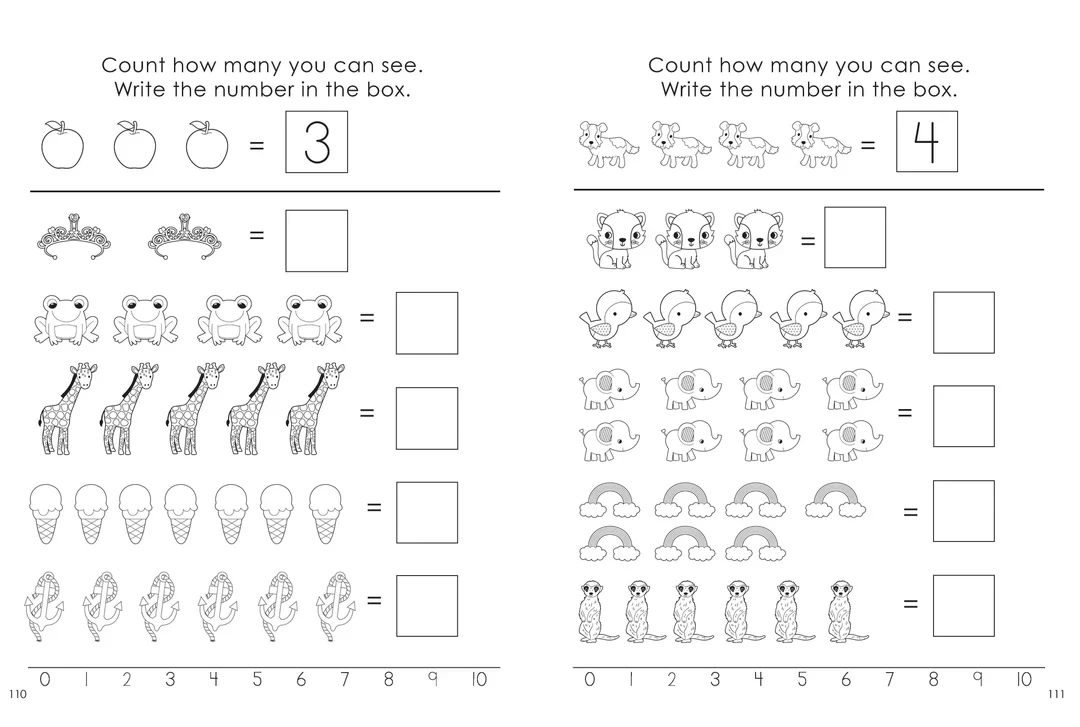 Count how many you can see.
Write the number in the box.

= 3

=

=

=

=

=

0 1 2 3 4 5 6 7 8 9 10

110

Count how many you can see.
Write the number in the box.

= 4

=

=

=

=

=

0 1 2 3 4 5 6 7 8 9 10

111